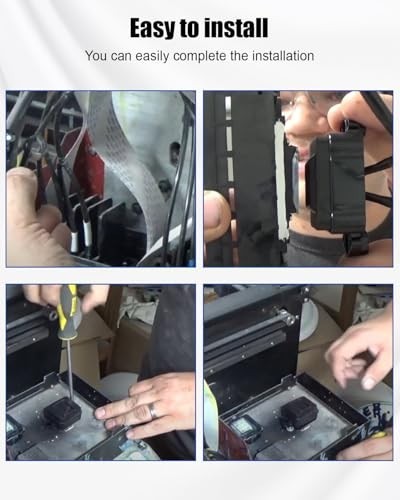 Easy to install

You can easily complete the installation