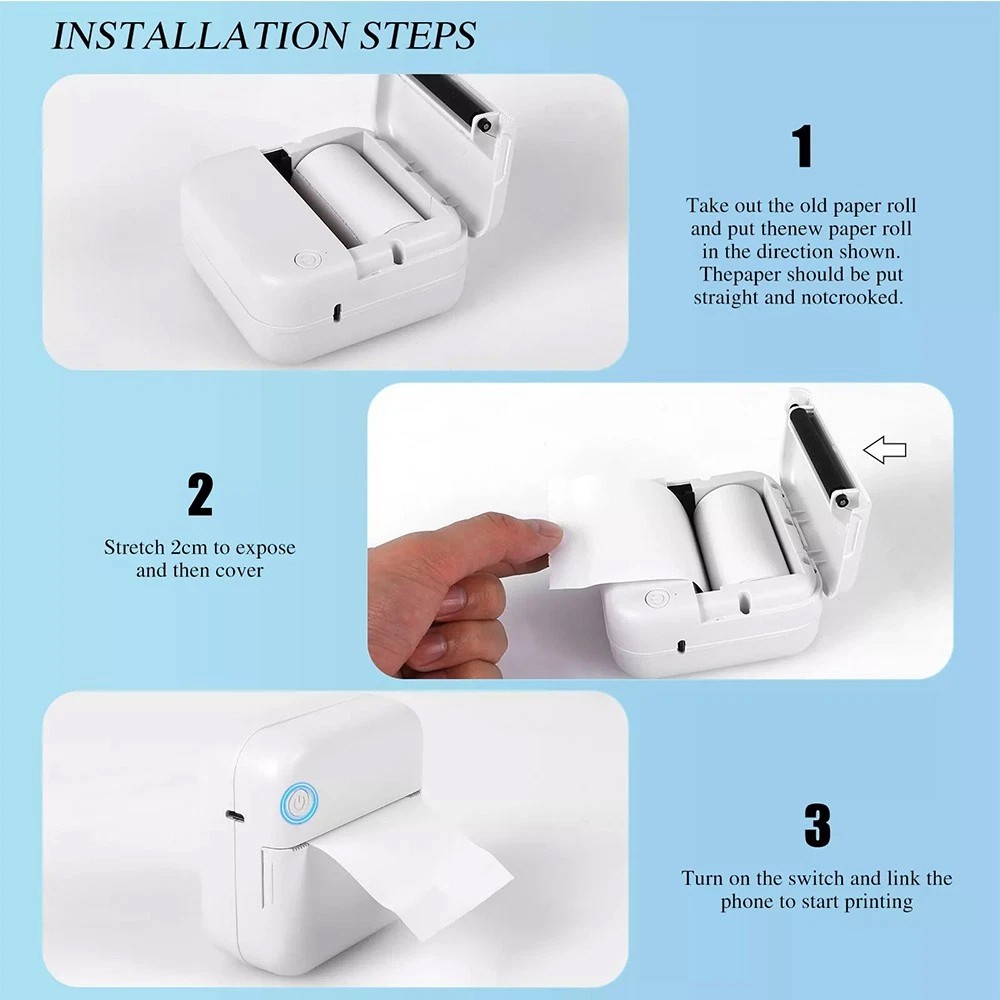 INSTALLATION STEPS

1

Take out the old paper roll and put thenew paper roll in the direction shown. Thepaper should be put straight and notcrooked.

2

Stretch 2cm to expose and then cover

3

Turn on the switch and link the phone to start printing