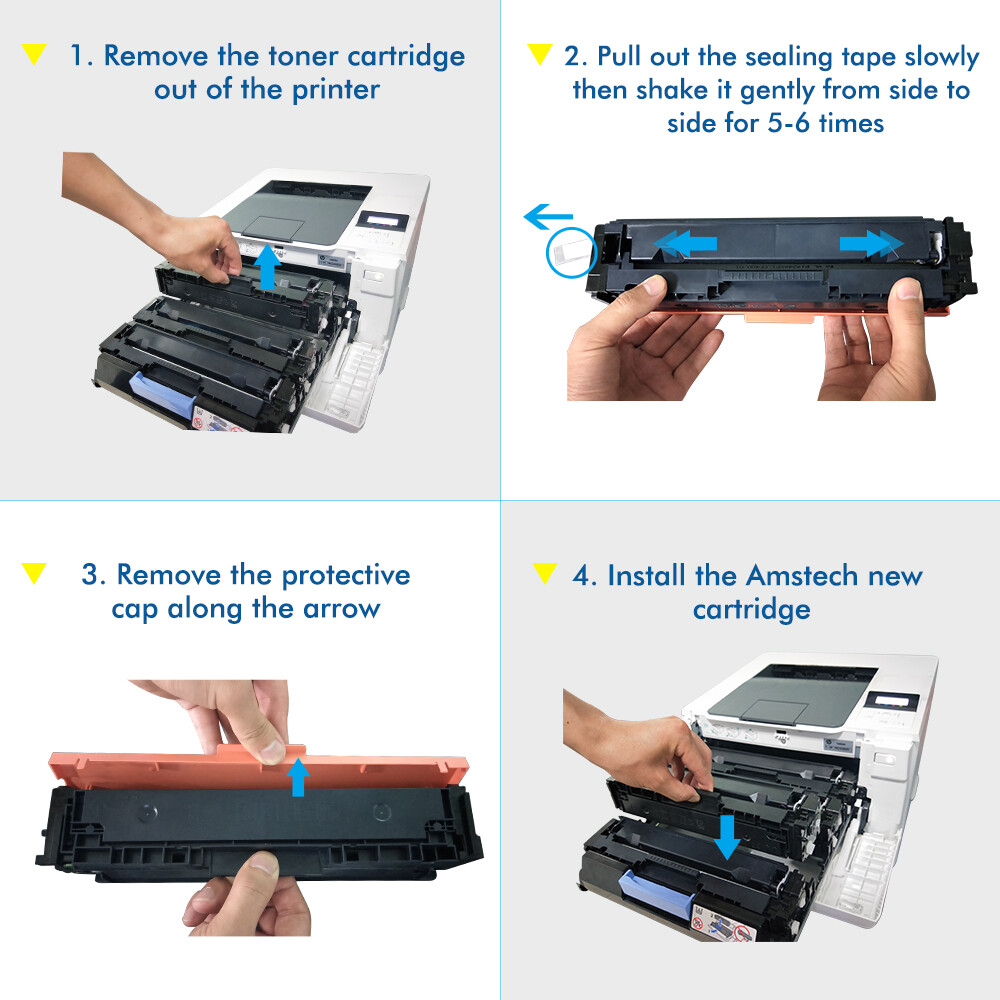 1. Remove the toner cartridge out of the printer

2. Pull out the sealing tape slowly then shake it gently from side to side for 5-6 times

3. Remove the protective cap along the arrow

4. Install the Amstech new cartridge