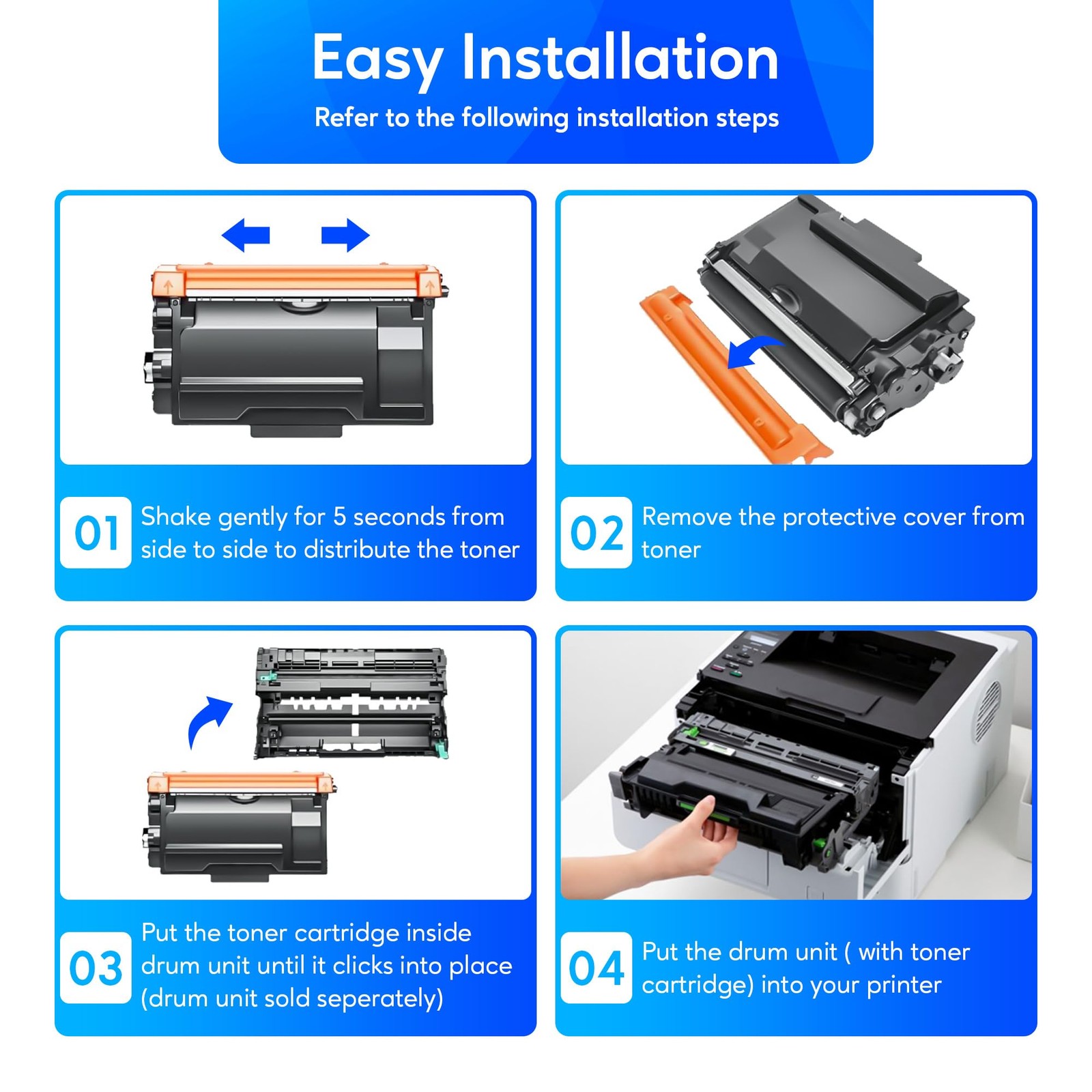 Easy Installation

Refer to the following installation steps

01 Shake gently for 5 seconds from side to side to distribute the toner

02 Remove the protective cover from toner

03 Put the toner cartridge inside drum unit until it clicks into place (drum unit sold seperately)

04 Put the drum unit ( with toner cartridge) into your printer