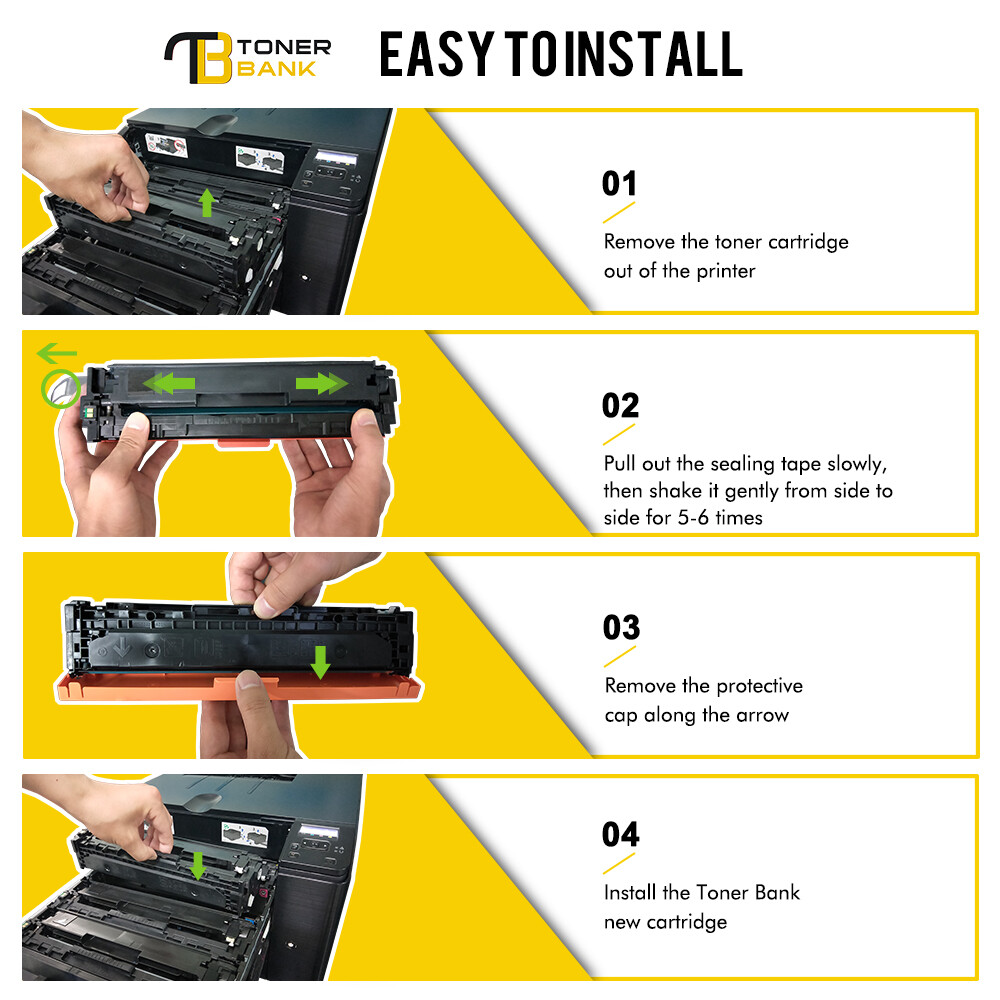 TB TONER BANK

EASY TOINSTALL

01

Remove the toner cartridge out of the printer

02

Pull out the sealing tape slowly, then shake it gently from side to side for 5-6 times

03

Remove the protective cap along the arrow

04

Install the Toner Bank new cartridge