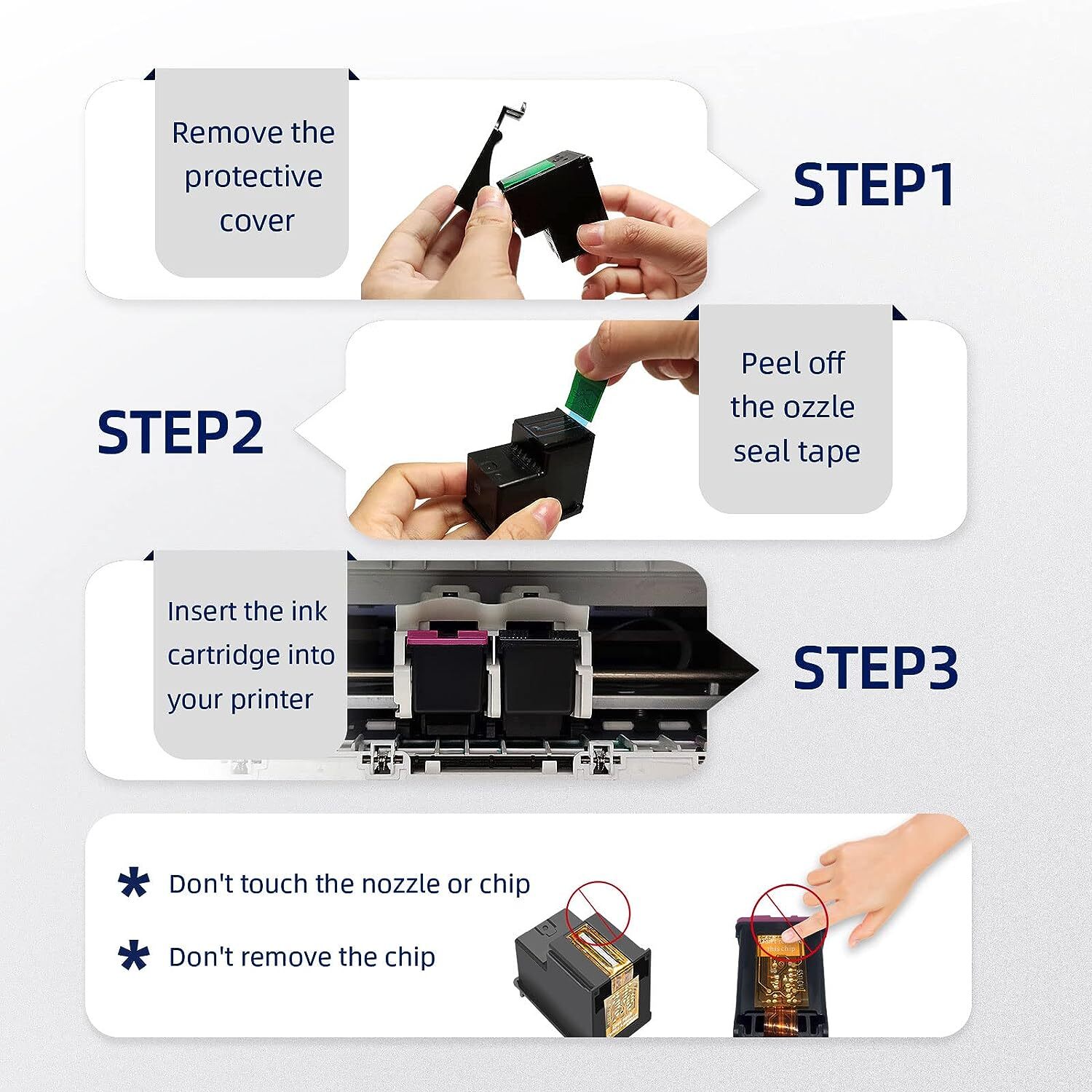 Remove the protective cover

STEP1

STEP2

Peel off the ozzle seal tape

Insert the ink cartridge into your printer

STEP3

* Don't touch the nozzle or chip

* Don't remove the chip