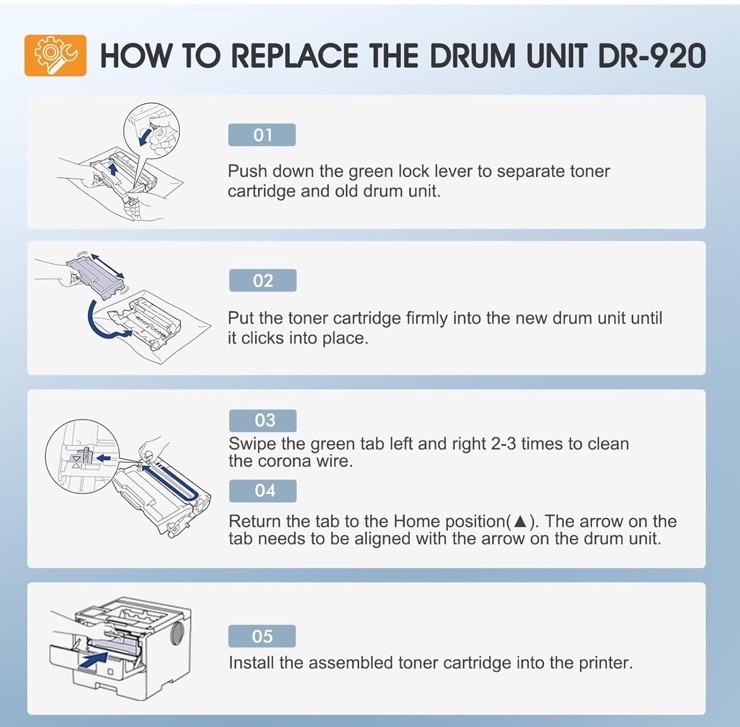 HOW TO REPLACE THE DRUM UNIT DR-920

01

Push down the green lock lever to separate toner cartridge and old drum unit.

02

Put the toner cartridge firmly into the new drum unit until it clicks into place.

03

Swipe the green tab left and right 2-3 times to clean the corona wire.

04

Return the tab to the Home position(▲). The arrow on the tab needs to be aligned with the arrow on the drum unit.

05

Install the assembled toner cartridge into the printer.