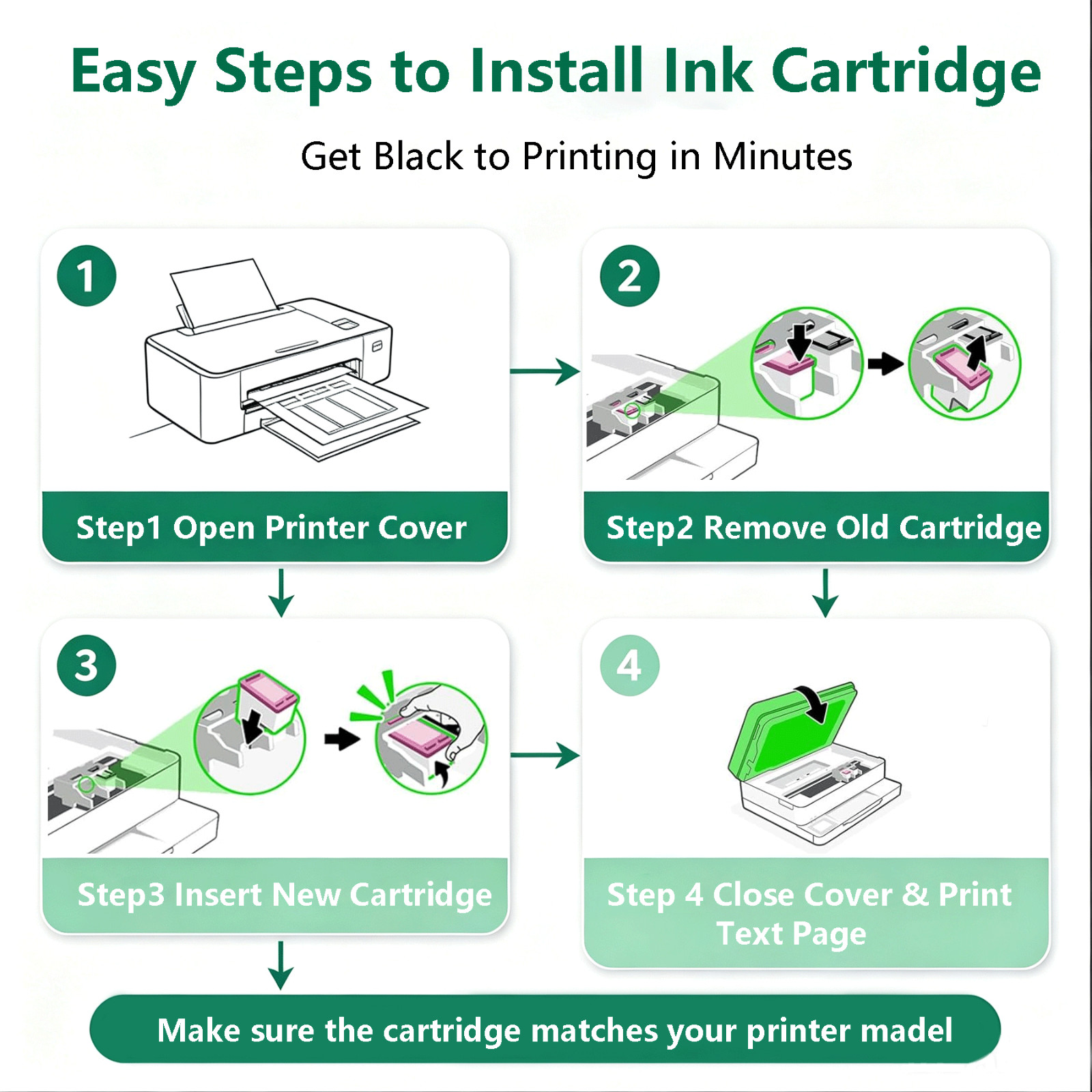 Easy Steps to Install Ink Cartridge

Get Black to Printing in Minutes

1

Step1 Open Printer Cover

2

Step2 Remove Old Cartridge

3

Step3 Insert New Cartridge

4

Step 4 Close Cover & Print Text Page

Make sure the cartridge matches your printer madel