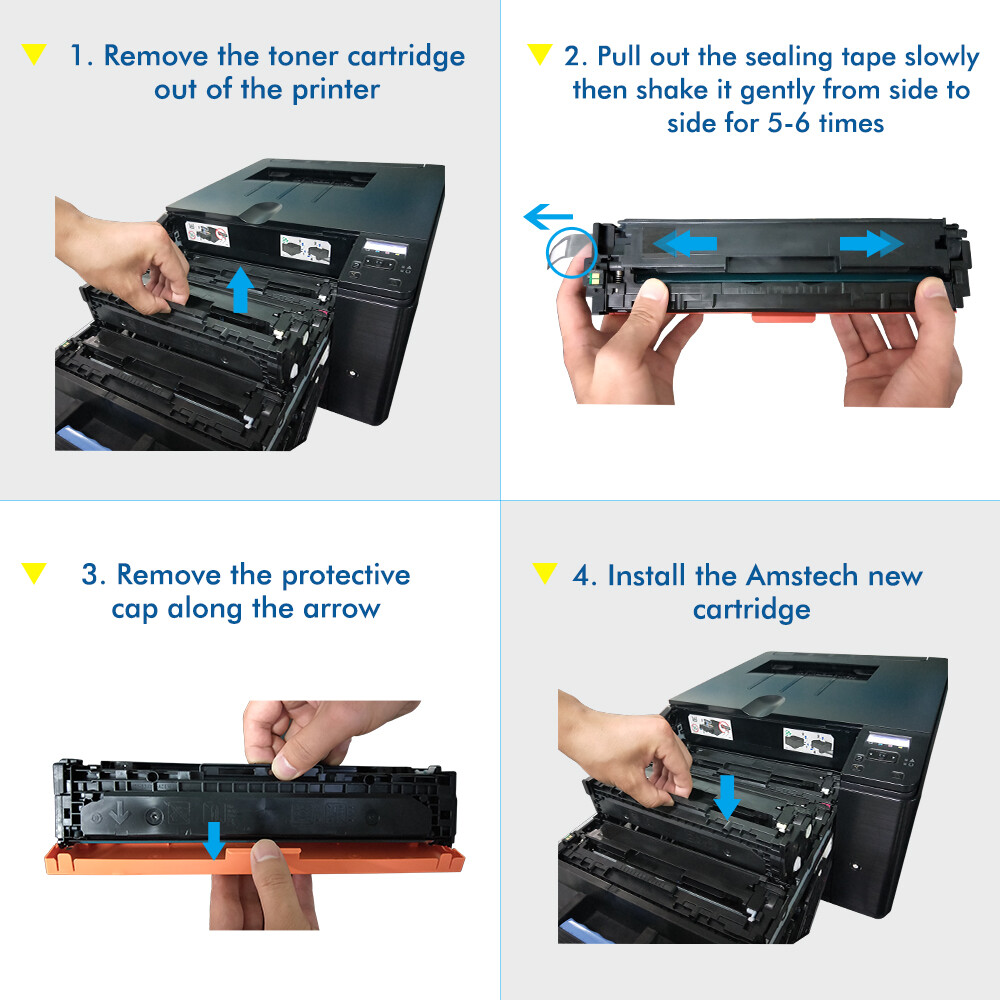 1. Remove the toner cartridge out of the printer

2. Pull out the sealing tape slowly then shake it gently from side to side for 5-6 times

3. Remove the protective cap along the arrow

4. Install the Amstech new cartridge