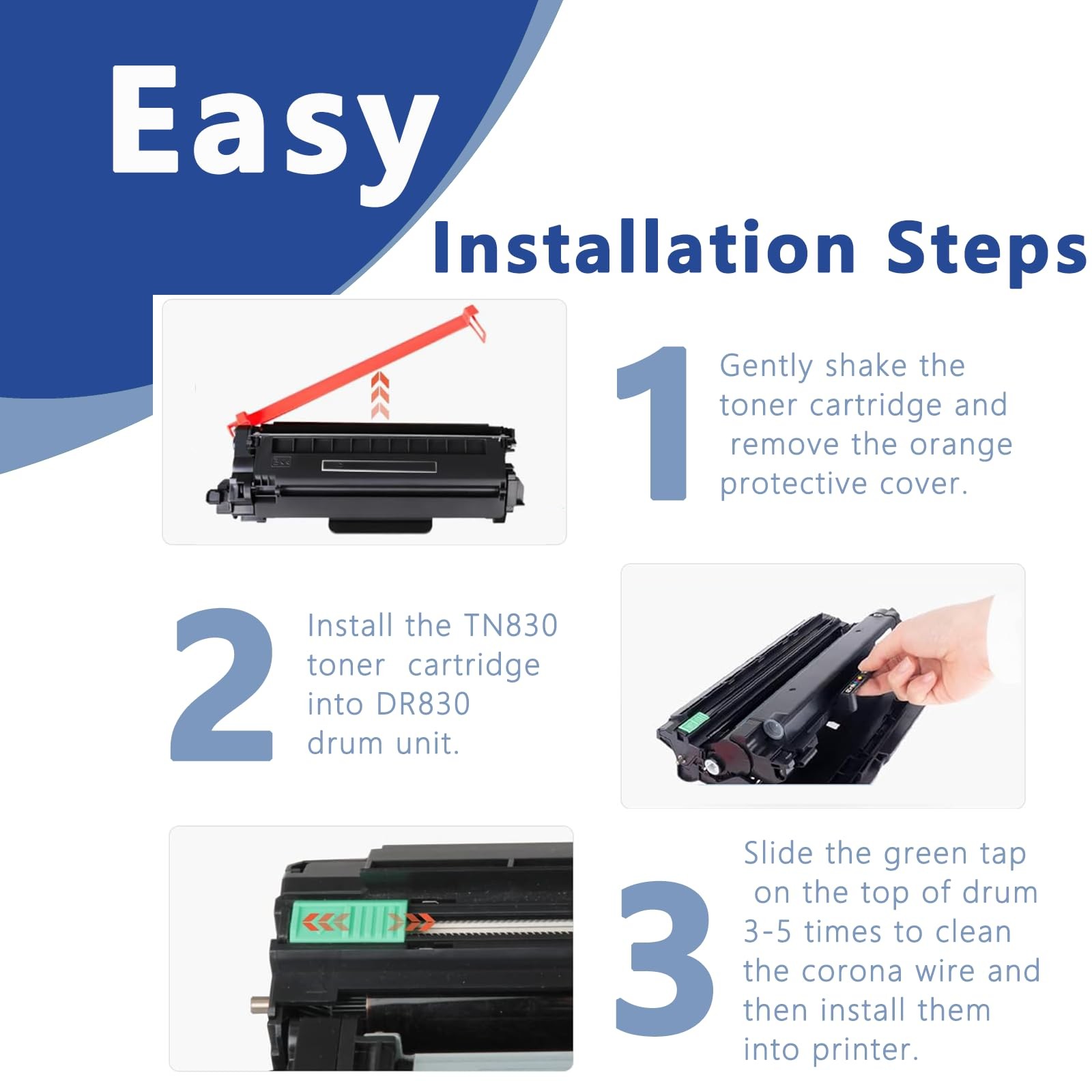 Easy

Installation Steps

1

Gently shake the toner cartridge and remove the orange protective cover.

2

Install the TN830 toner cartridge into DR830 drum unit.

3

Slide the green tap on the top of drum 3-5 times to clean the corona wire and then install them into printer.