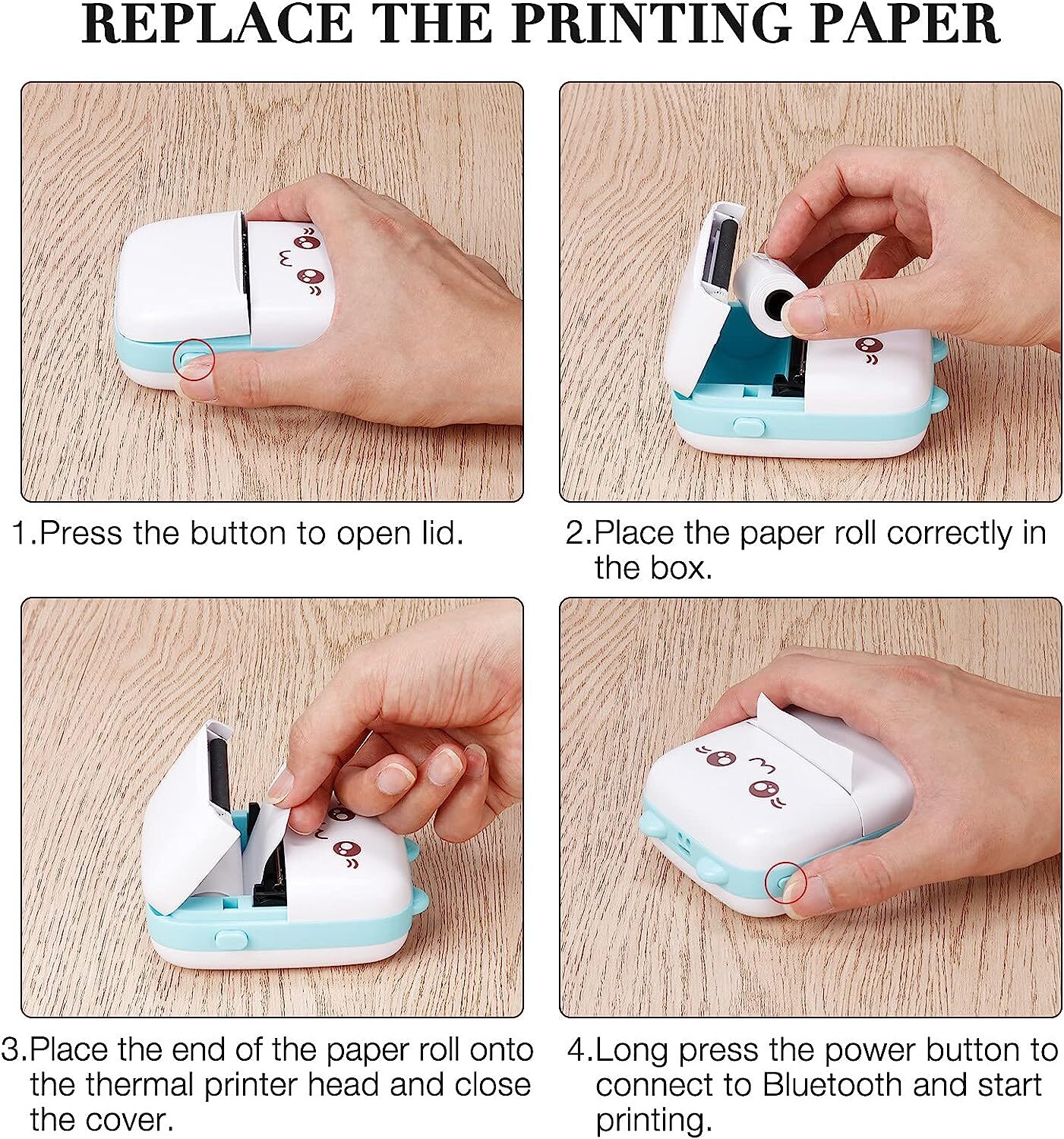 REPLACE THE PRINTING PAPER

1.Press the button to open lid.

2.Place the paper roll correctly in the box.

3.Place the end of the paper roll onto the thermal printer head and close the cover.

4.Long press the power button to connect to Bluetooth and start printing.