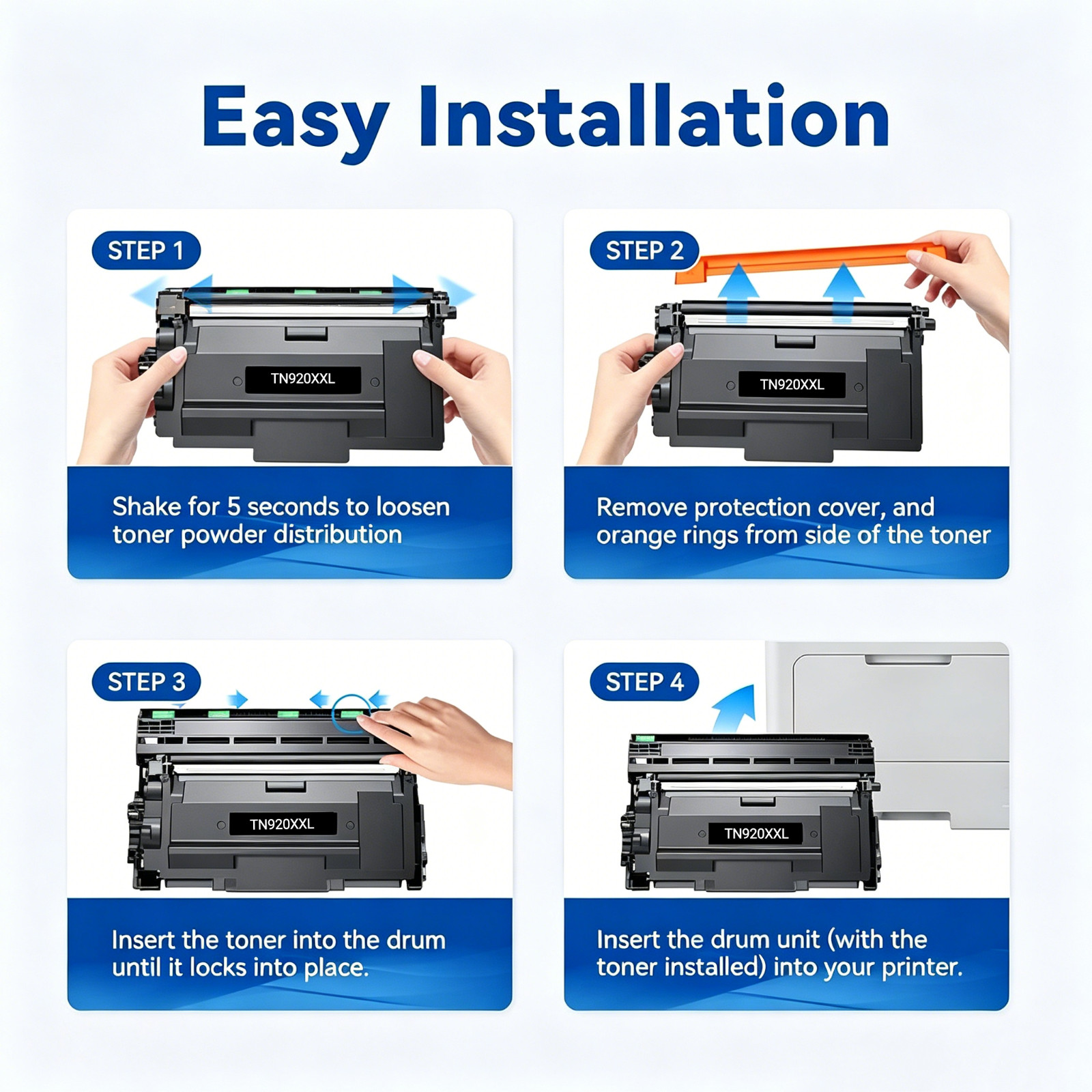 Easy Installation

STEP 1

TN920XXL

Shake for 5 seconds to loosen toner powder distribution

STEP 2

TN920XXL

Remove protection cover, and orange rings from side of the toner

STEP 3

TN920XXL

Insert the toner into the drum until it locks into place.

STEP 4

TN920XXL

Insert the drum unit (with the toner installed) into your printer.