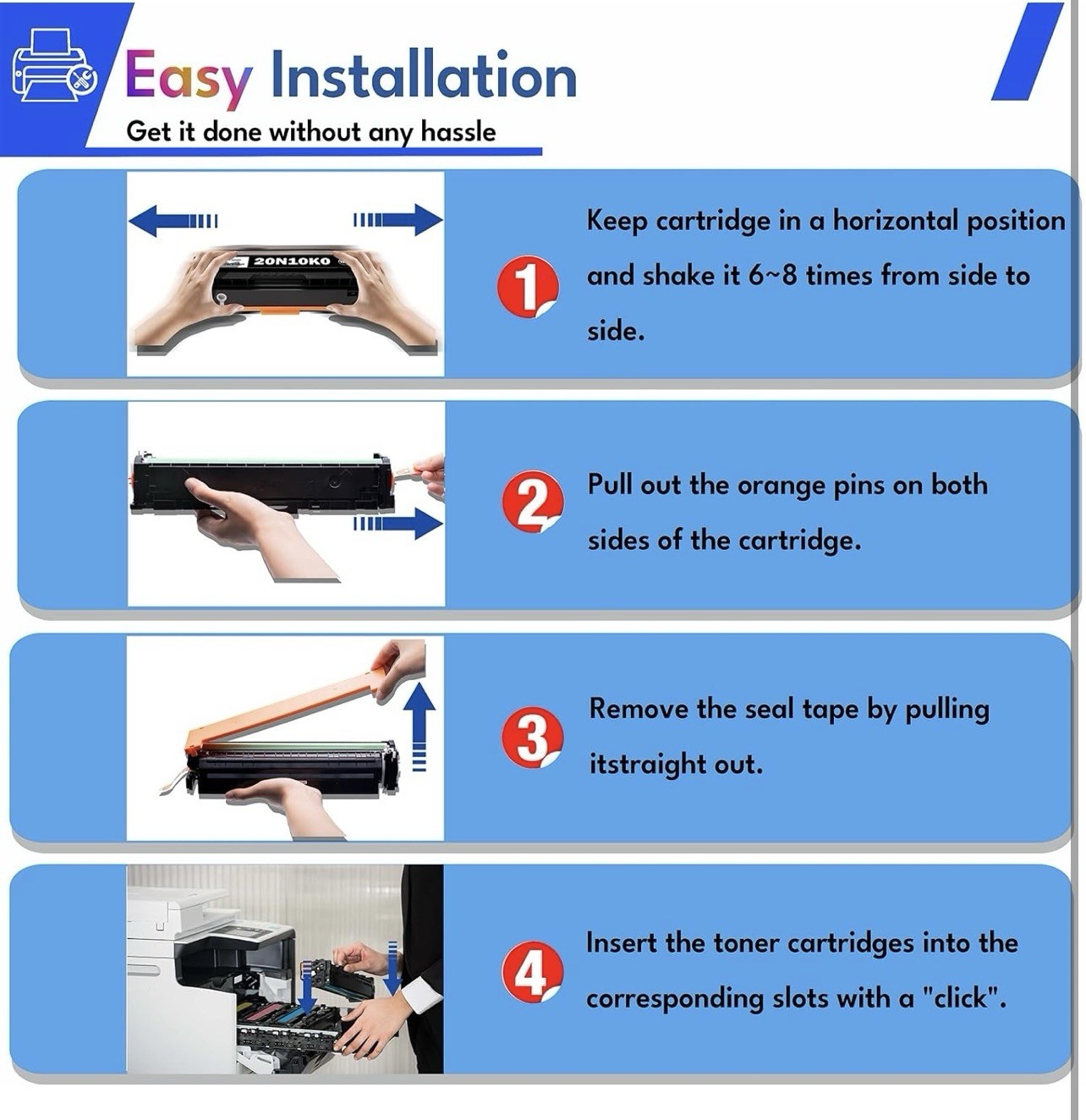 Easy Installation
Get it done without any hassle

20N10K0

1 Keep cartridge in a horizontal position and shake it 6~8 times from side to side.

2 Pull out the orange pins on both sides of the cartridge.

3 Remove the seal tape by pulling itstraight out.

4 Insert the toner cartridges into the corresponding slots with a "click".