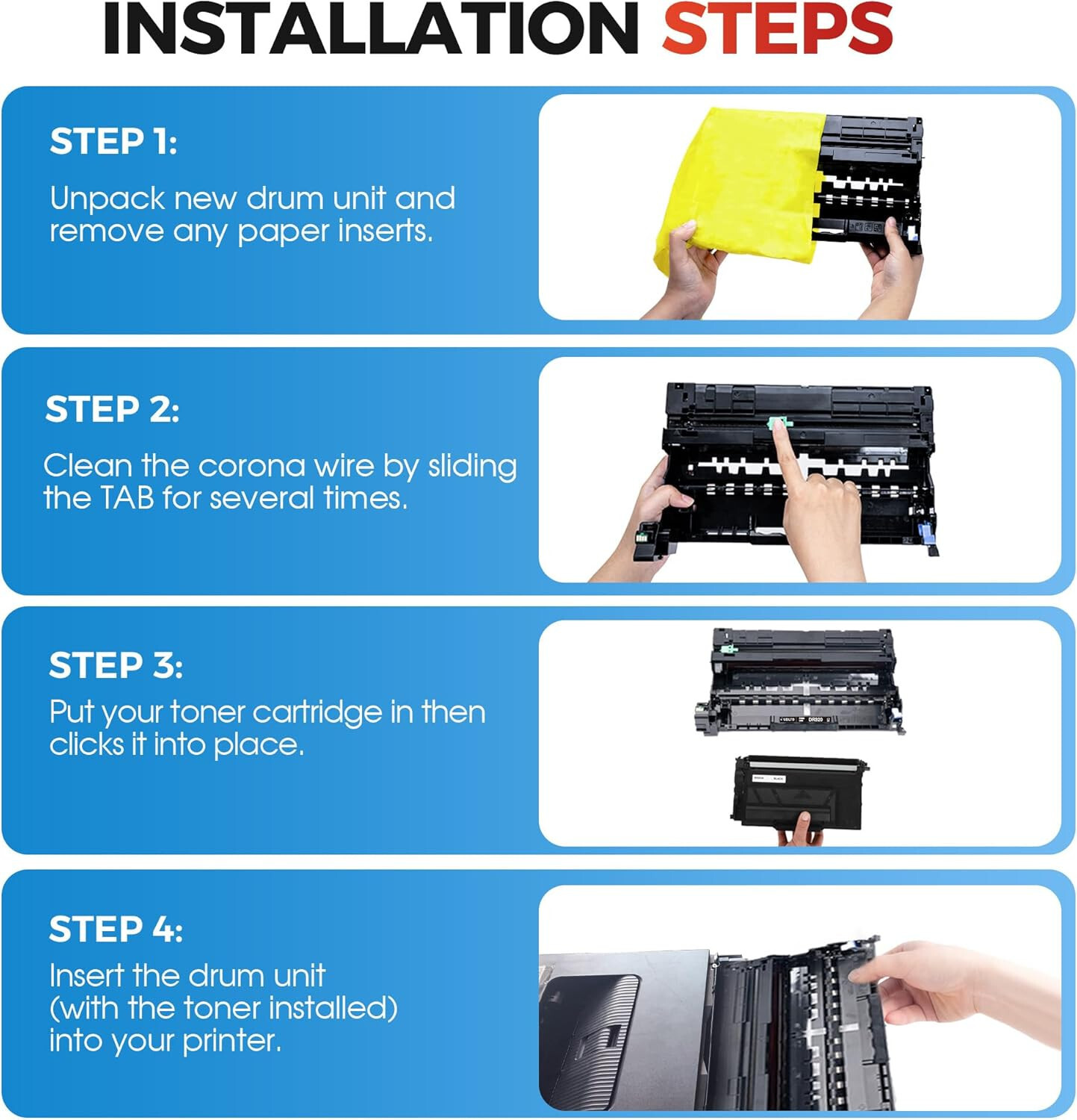 INSTALLATION STEPS

STEP 1:

Unpack new drum unit and remove any paper inserts.

STEP 2:

Clean the corona wire by sliding the TAB for several times.

STEP 3:

Put your toner cartridge in then clicks it into place.

DR820

STEP 4:

Insert the drum unit (with the toner installed) into your printer.