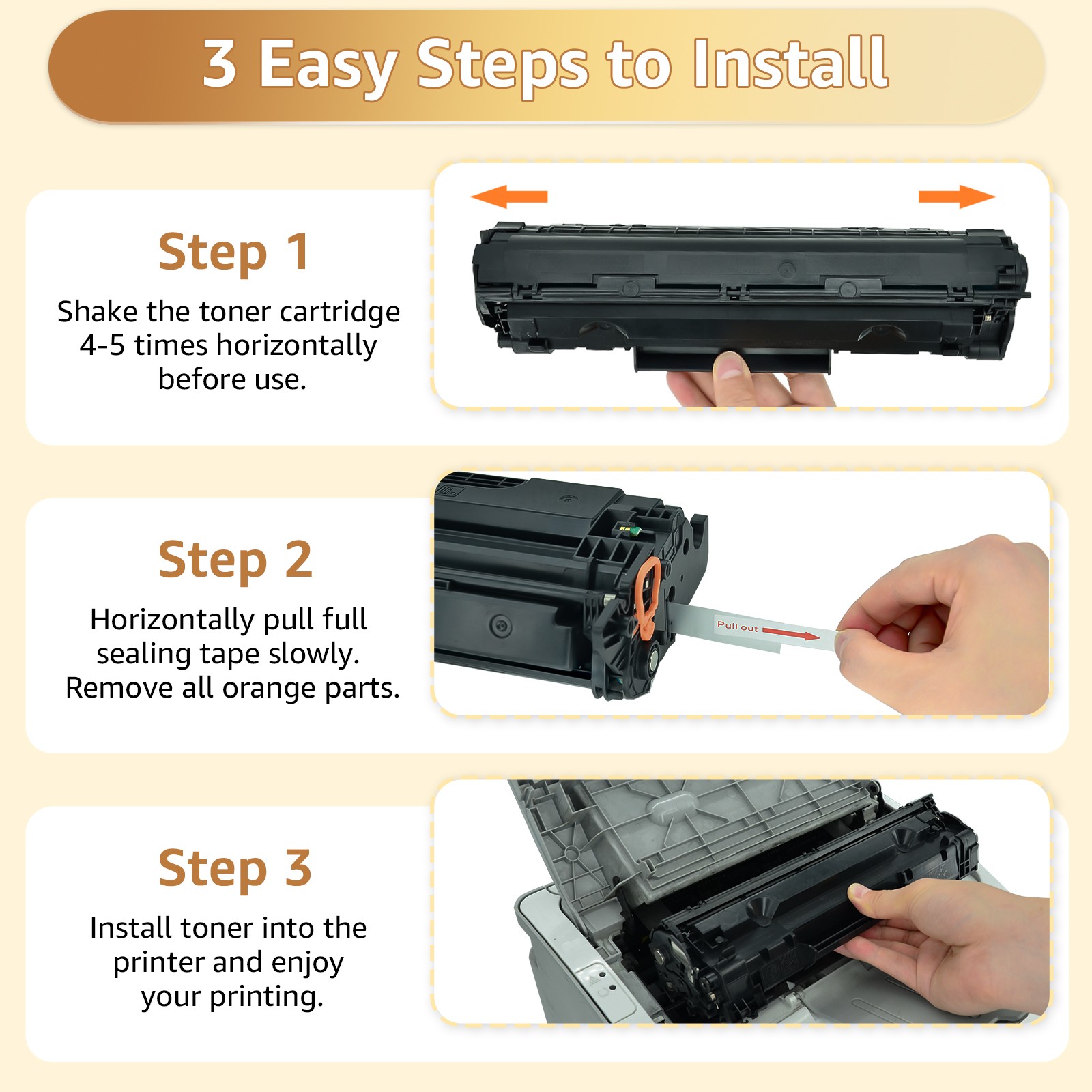 3 Easy Steps to Install

Step 1

Shake the toner cartridge 4-5 times horizontally before use.

Step 2

Horizontally pull full sealing tape slowly. Remove all orange parts.

Pull out

Step 3

Install toner into the printer and enjoy your printing.